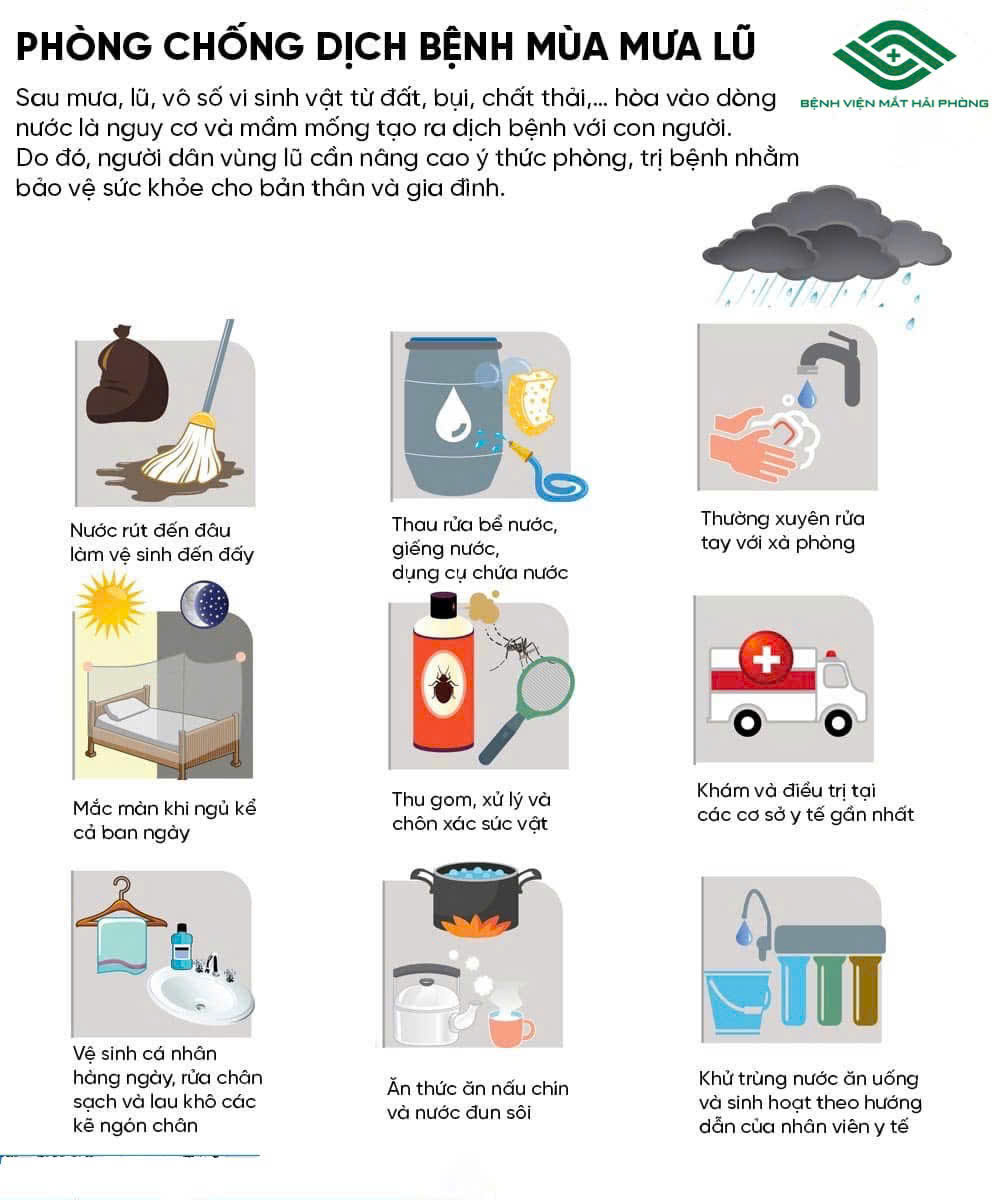 PHÒNG CHỐNG DỊCH BỆNH MÙA MƯA LŨ

BỆNH VIỆN MẮT HẢI PHÒNG

Sau mưa, lũ, vô số vi sinh vật từ đất, bụi, chất thải,... hòa vào dòng nước là nguy cơ và mầm mống tạo ra dịch bệnh với con người. Do đó, người dân vùng lũ cần nâng cao ý thức phòng, trị bệnh nhằm bảo vệ sức khỏe cho bản thân và gia đình.

Nước rút đến đâu làm vệ sinh đến đấy

Thau rửa bể nước, giếng nước, dụng cụ chứa nước

Thường xuyên rửa tay với xà phòng

Mắc màn khi ngủ kể cả ban ngày

Thu gom, xử lý và chôn xác súc vật

Khám và điều trị tại các cơ sở y tế gần nhất

Vệ sinh cá nhân hàng ngày, rửa chân sạch và lau khô các kẽ ngón chân

Ăn thức ăn nấu chín và nước đun sôi

Khử trùng nước ăn uống và sinh hoạt theo hướng dẫn của nhân viên y tế